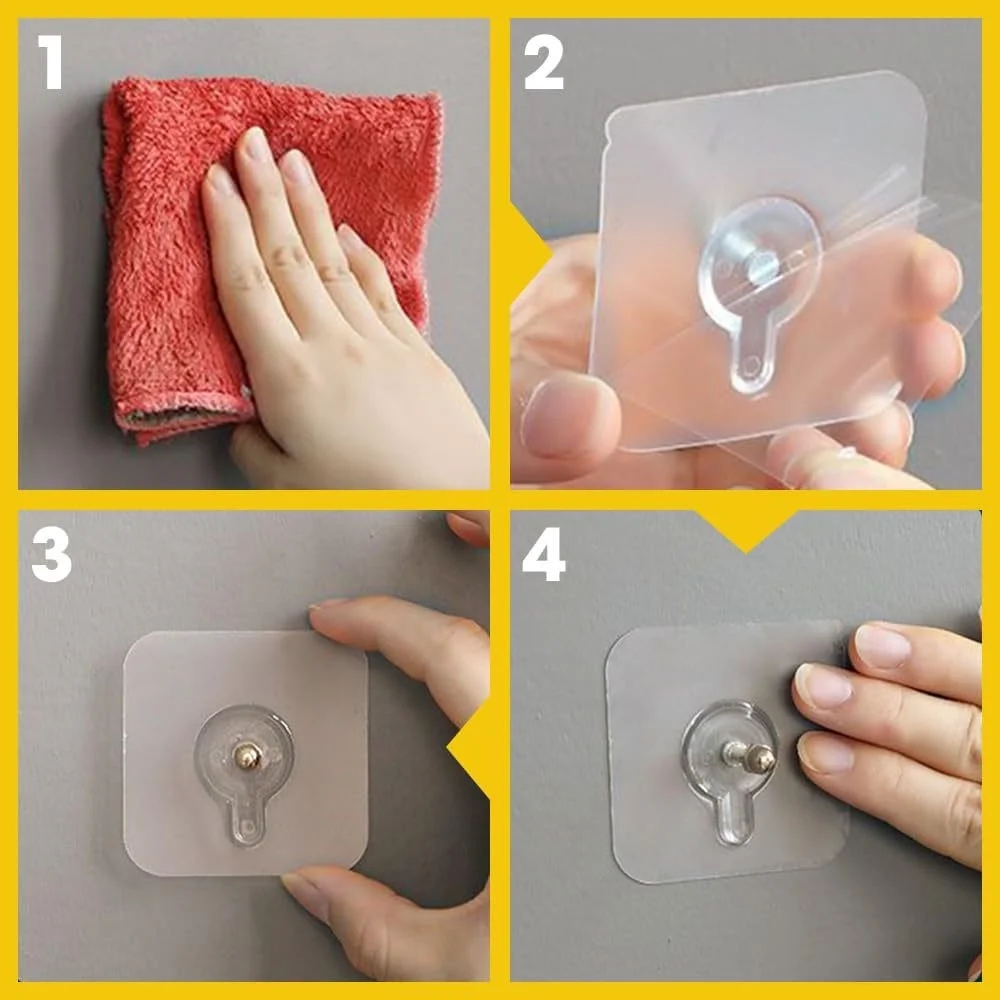 1

2

3

4